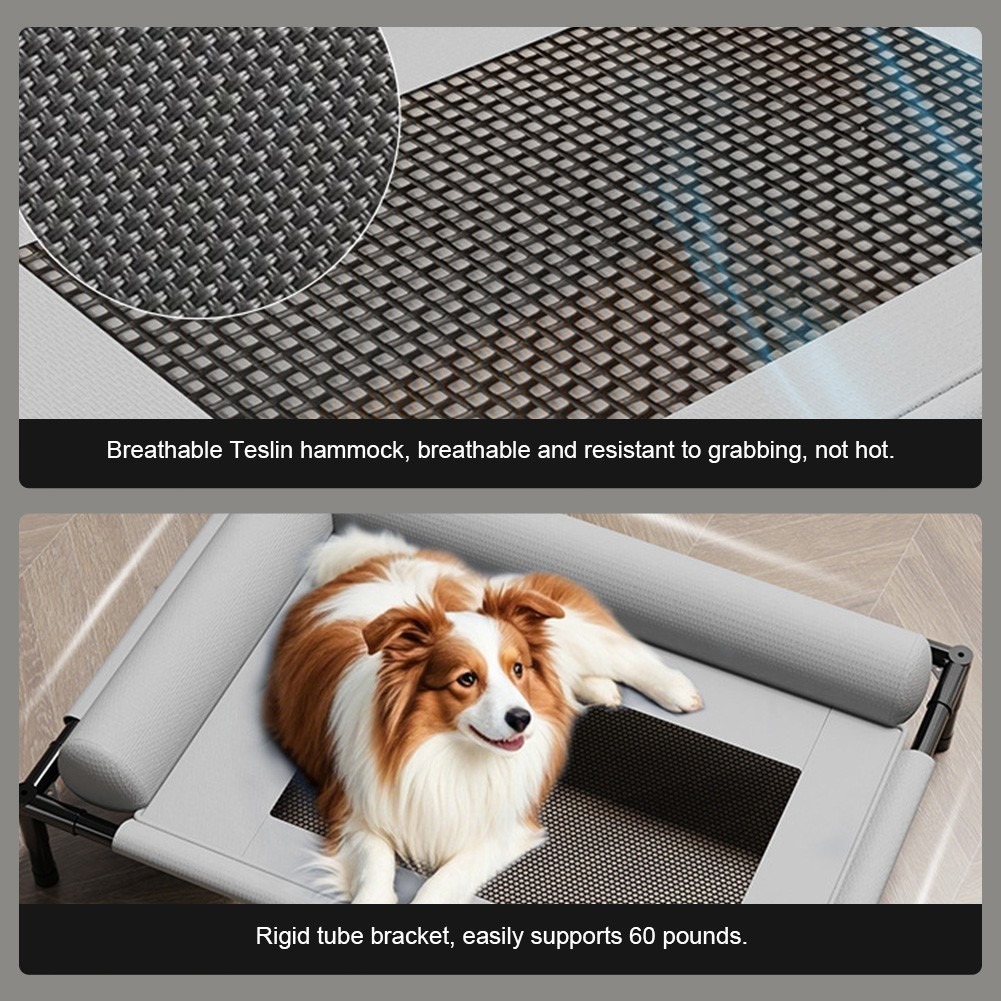 Breathable Teslin hammock, breathable and resistant to grabbing, not hot.

Rigid tube bracket, easily supports 60 pounds.